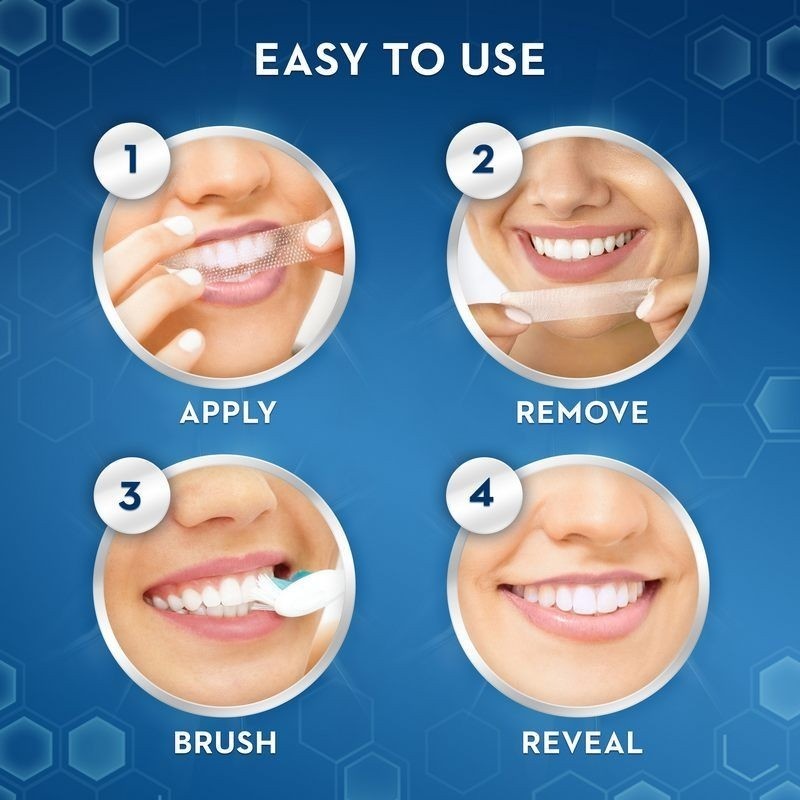 EASY TO USE

1

APPLY

2

REMOVE

3

BRUSH

4

REVEAL