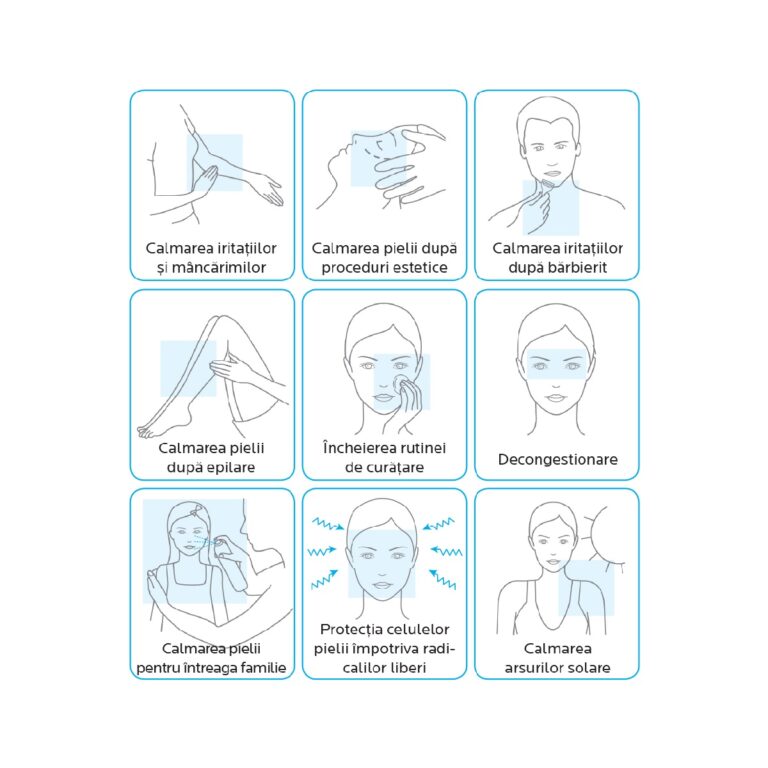 Calmarea iritațiilor și mâncărimilor

Calmarea pielii după proceduri estetice

Calmarea iritațiilor după bărbierit

Calmarea pielii după epilare

Încheierea rutinei de curățare

Decongestionare

Calmarea pielii pentru întreaga familie

Protecția celulelor pielii împotriva radicalilor liberi

Calmarea arsurilor solare