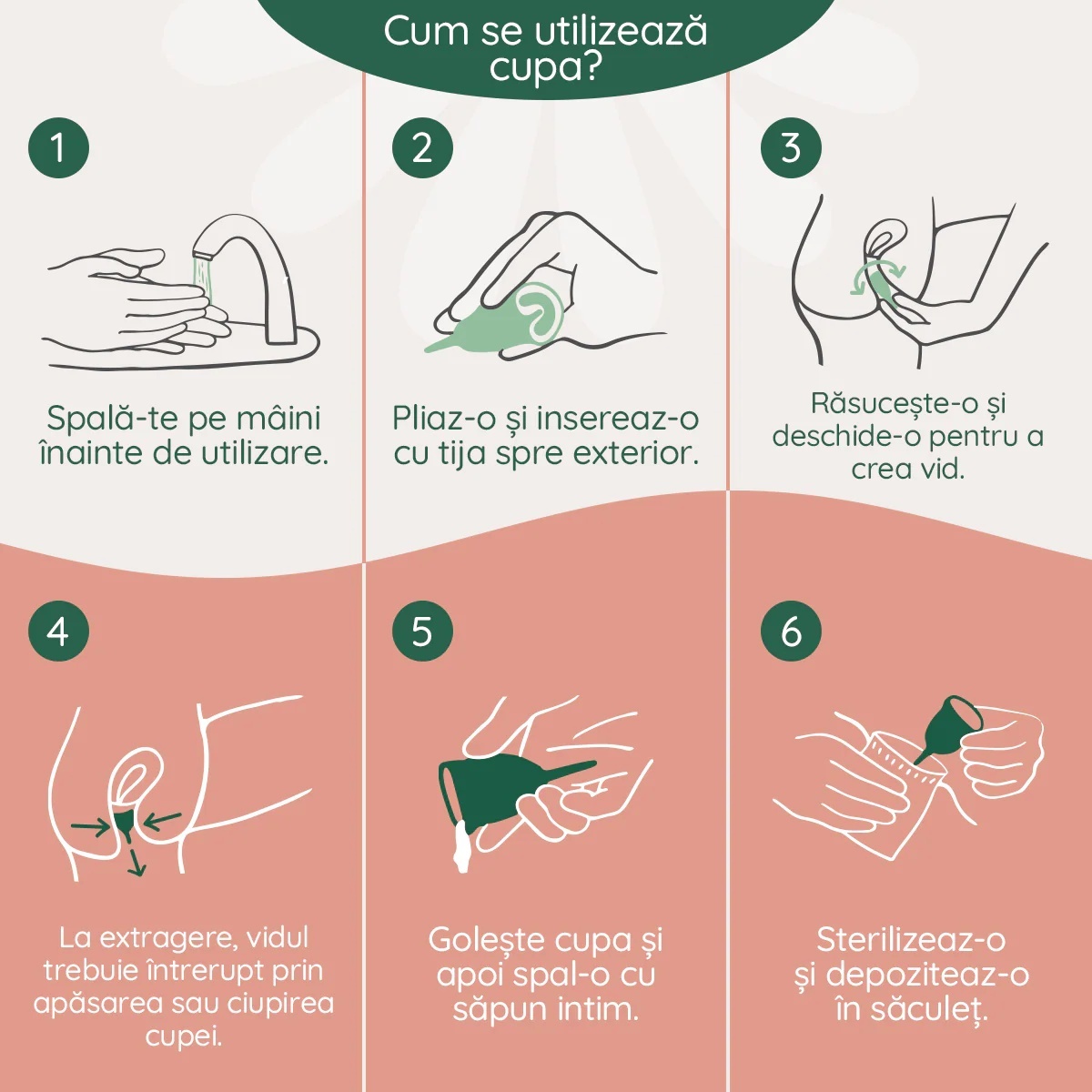 Cum se utilizează cupa?

1

Spală-te pe mâini înainte de utilizare.

2

Pliaz-o și insereaz-o cu tija spre exterior.

3

Răsucește-o și deschide-o pentru a crea vid.

4

La extragere, vidul trebuie întrerupt prin apăsarea sau ciupirea cupei.

5

Golește cupa și apoi spal-o cu săpun intim.

6

Sterilizeaz-o și depoziteaz-o în săculeț.